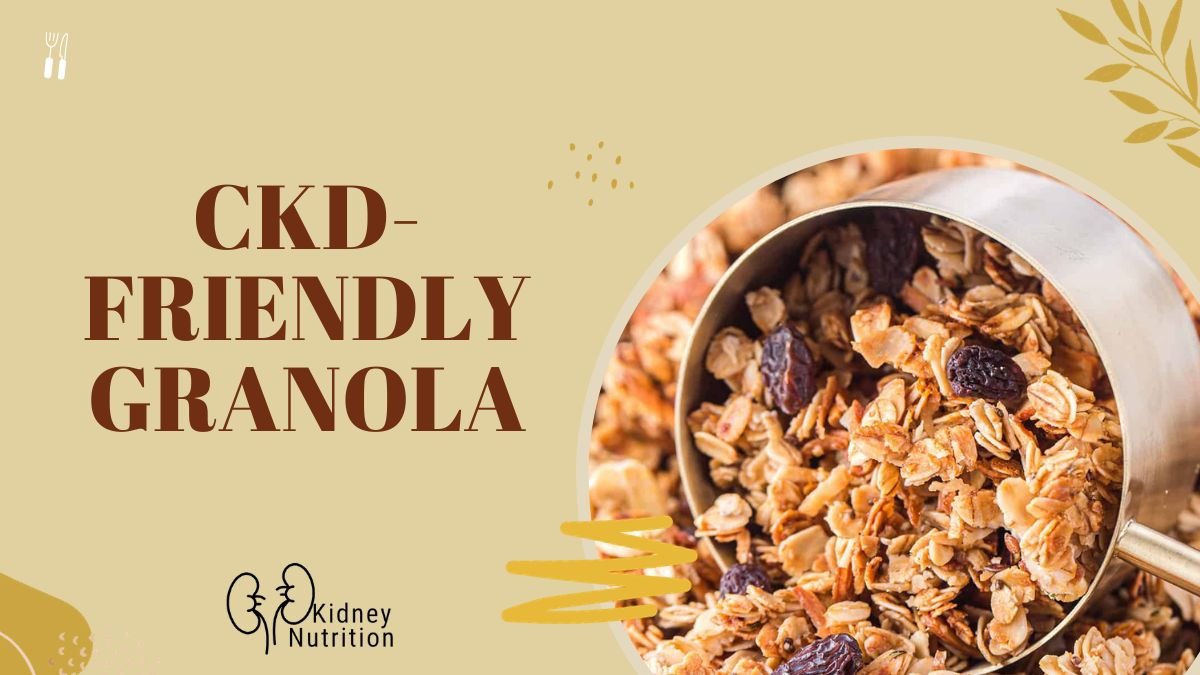 CKD-FRIENDLY GRANOLA

Kidney Nutrition